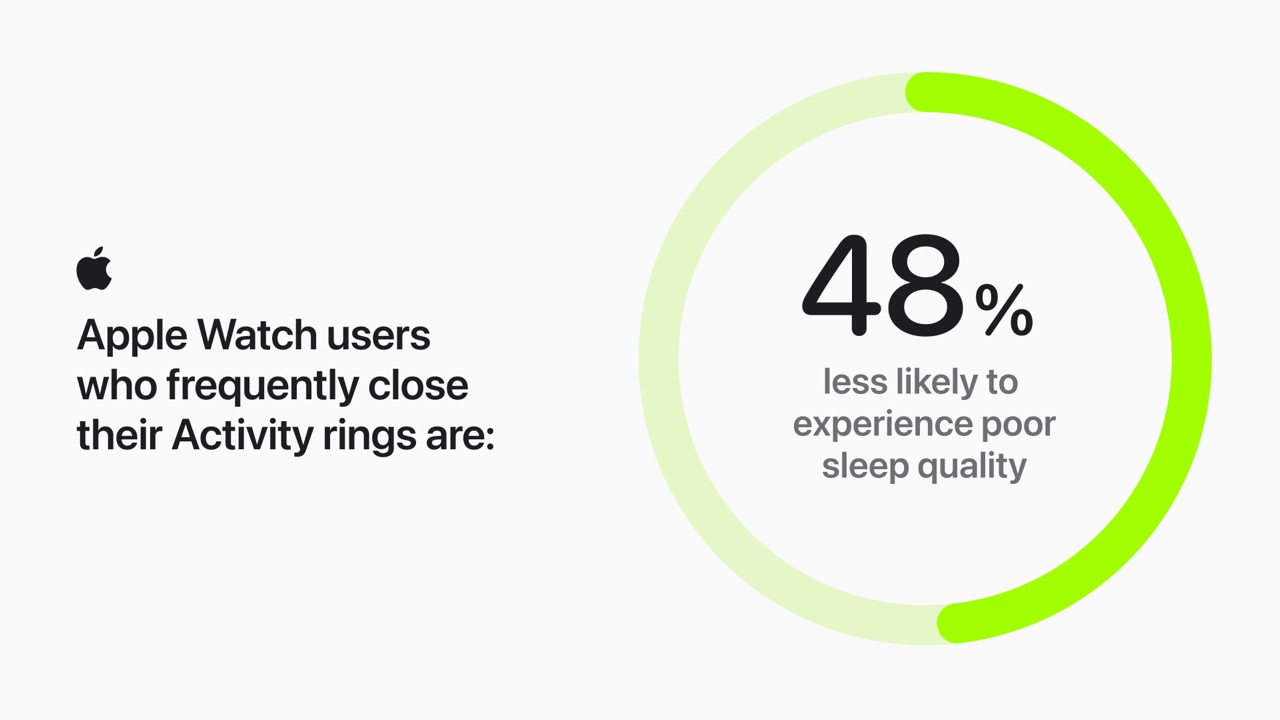 Apple Watch users who frequently close their Activity rings are:

48%
less likely to experience poor sleep quality