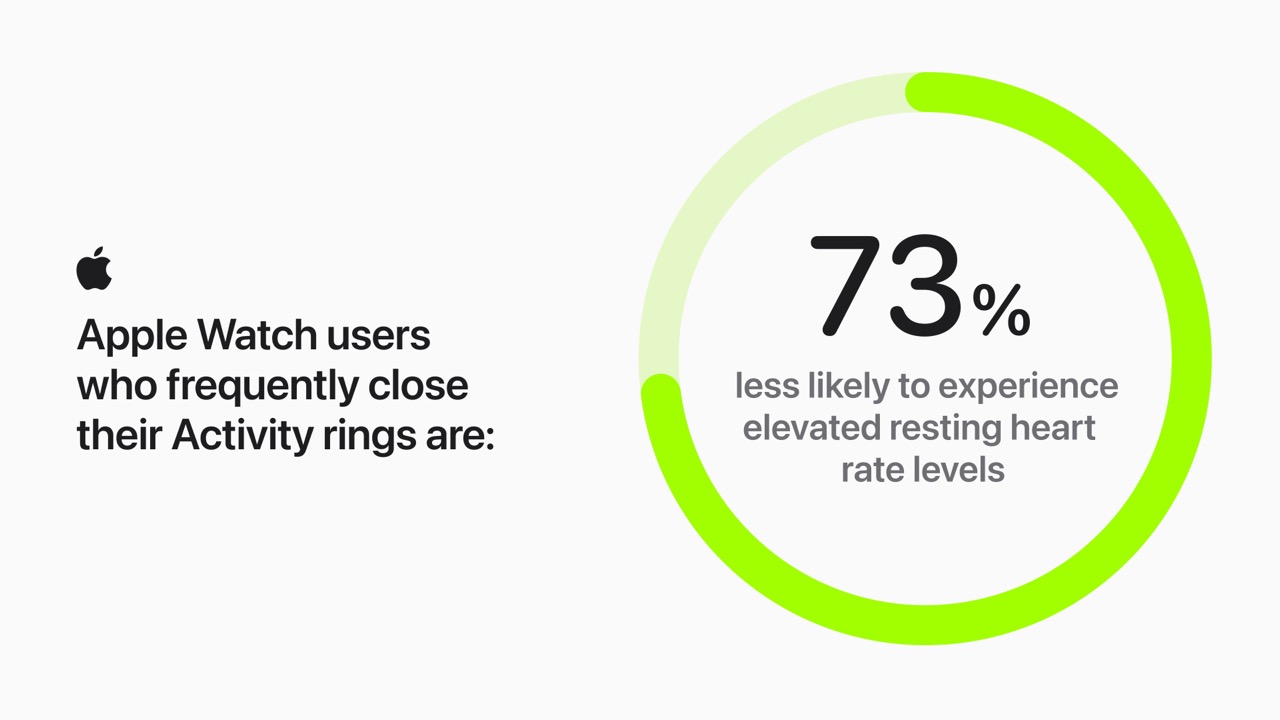 Apple Watch users who frequently close their Activity rings are:

73%
less likely to experience elevated resting heart rate levels